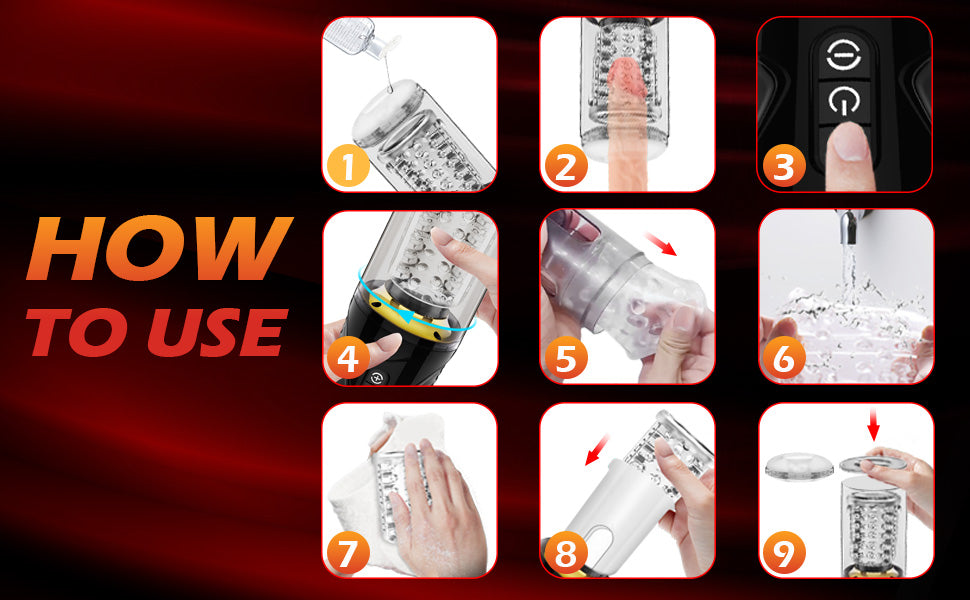 HOW
TO USE

1
2
3
4
5
6
7
8
9