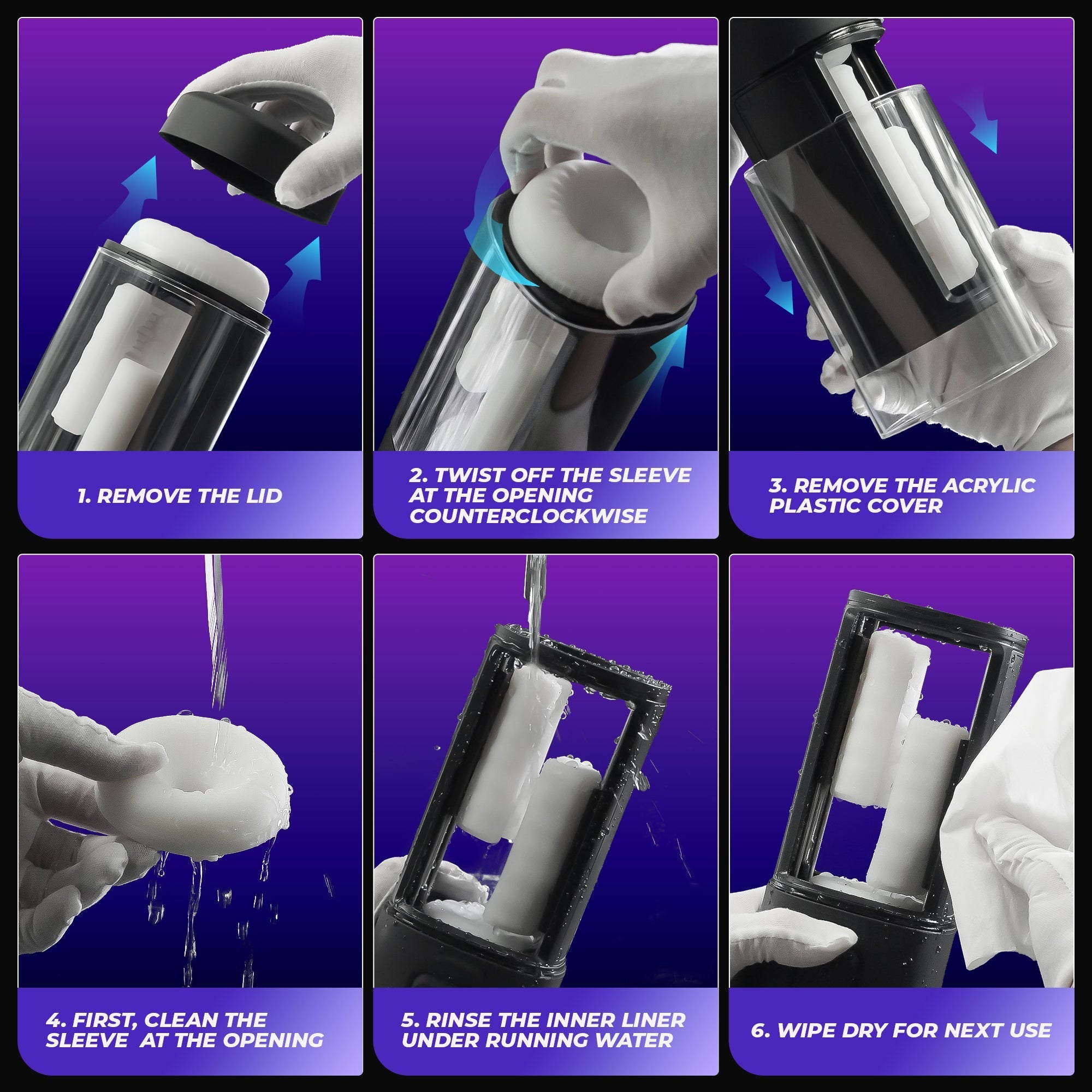 1. REMOVE THE LID

2. TWIST OFF THE SLEEVE AT THE OPENING COUNTERCLOCKWISE

3. REMOVE THE ACRYLIC PLASTIC COVER

4. FIRST, CLEAN THE SLEEVE AT THE OPENING

5. RINSE THE INNER LINER UNDER RUNNING WATER

6. WIPE DRY FOR NEXT USE